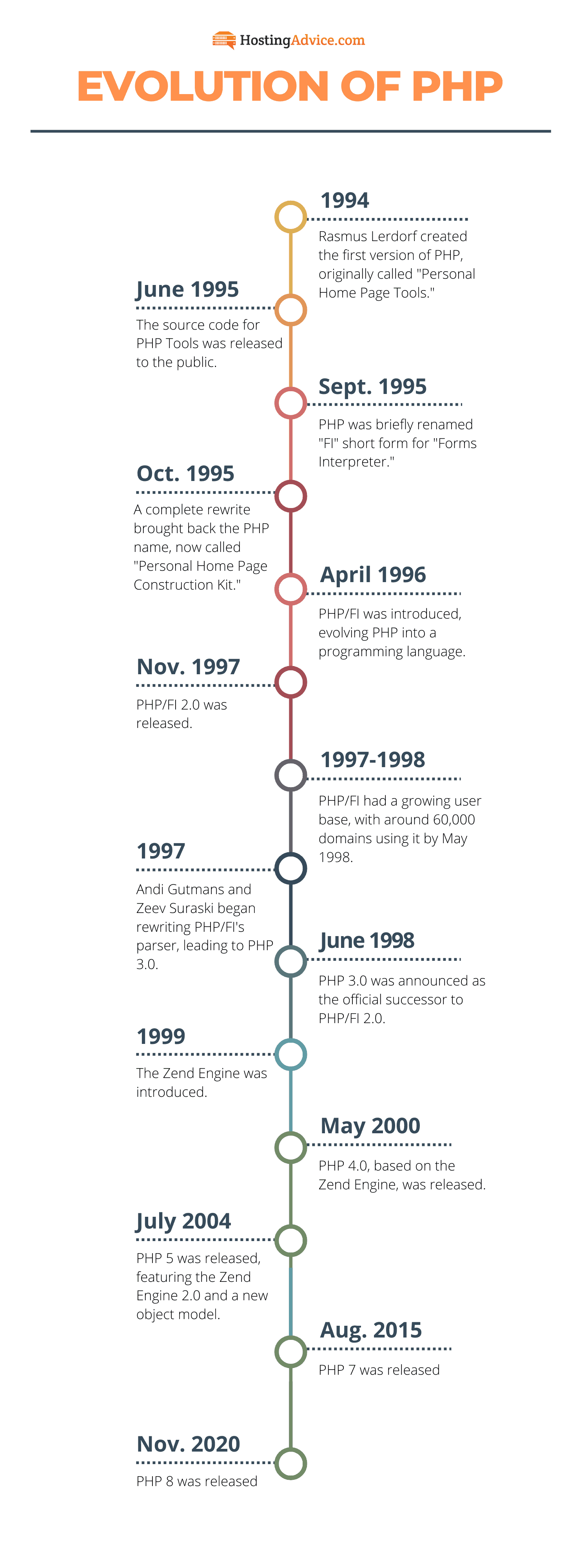 HostingAdvice.com

EVOLUTION OF PHP

1994

Rasmus Lerdorf created the first version of PHP, originally called "Personal Home Page Tools."

June 1995

The source code for PHP Tools was released to the public.

Sept. 1995

PHP was briefly renamed "FI" short form for "Forms Interpreter."

Oct. 1995

A complete rewrite brought back the PHP name, now called "Personal Home Page Construction Kit."

April 1996

PHP/FI was introduced, evolving PHP into a programming language.

Nov. 1997

PHP/FI 2.0 was released.

1997-1998

PHP/FI had a growing user base, with around 60,000 domains using it by May 1998.

1997

Andi Gutmans and Zeev Suraski began rewriting PHP/FI's parser, leading to PHP 3.0.

June 1998

PHP 3.0 was announced as the official successor to PHP/FI 2.0.

1999

The Zend Engine was introduced.

May 2000

PHP 4.0, based on the Zend Engine, was released.

July 2004

PHP 5 was released, featuring the Zend Engine 2.0 and a new object model.

Aug. 2015

PHP 7 was released

Nov. 2020

PHP 8 was released