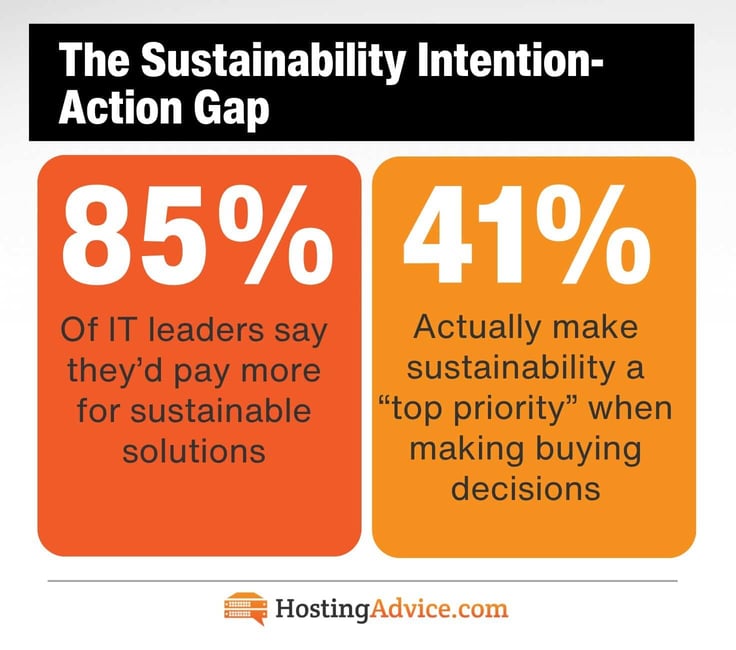 The Sustainability Intention-Action Gap

85%

Of IT leaders say they'd pay more for sustainable solutions

41%

Actually make sustainability a "top priority" when making buying decisions

HostingAdvice.com